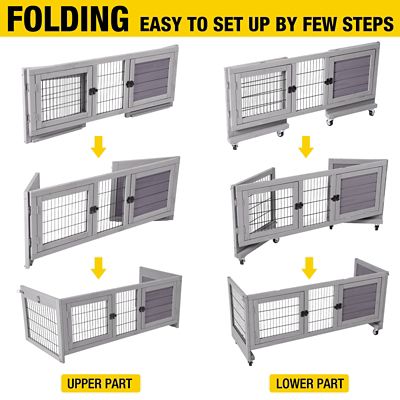 FOLDING EASY TO SET UP BY FEW STEPS

UPPER PART

LOWER PART