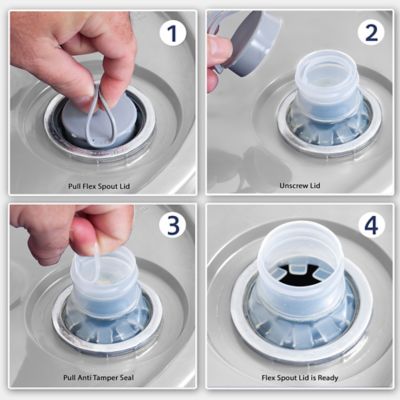 1

Pull Flex Spout Lid

2

Unscrew Lid

3

Pull Anti Tamper Seal

4

Flex Spout Lid is Ready