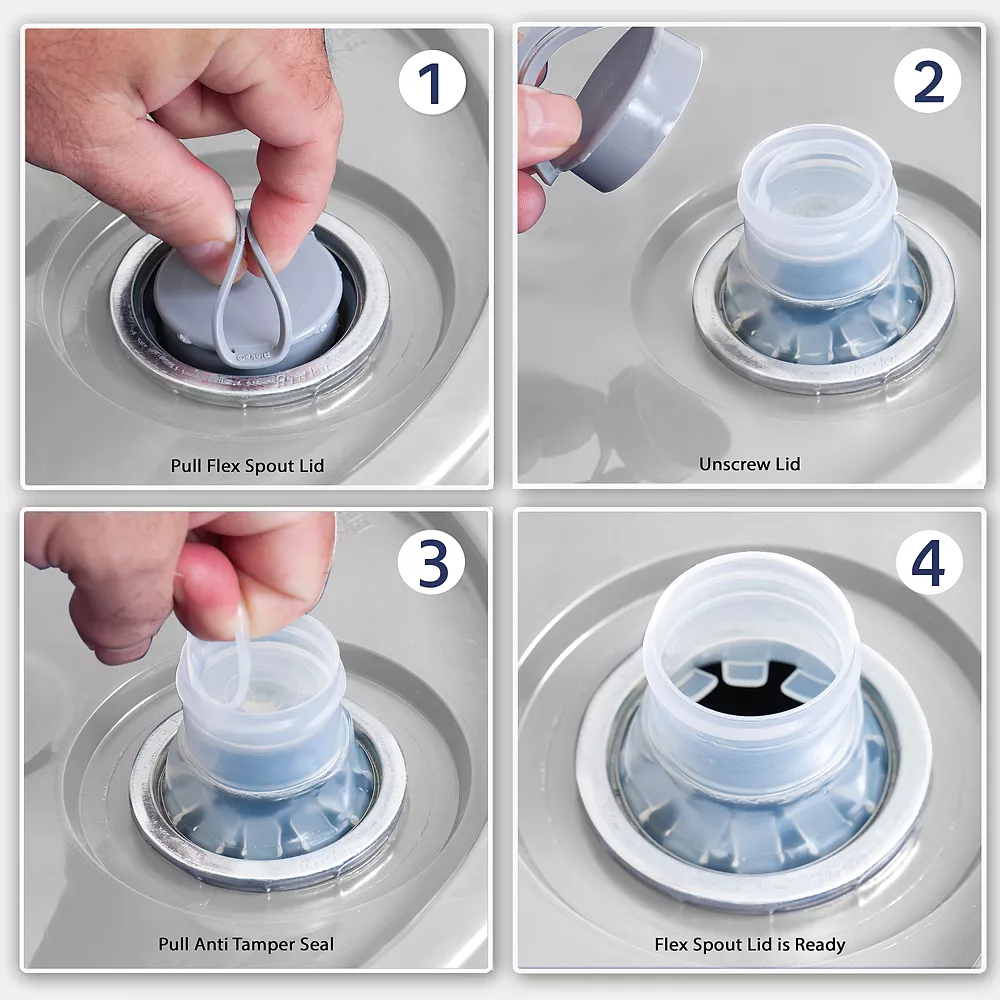 1

Pull Flex Spout Lid

2

Unscrew Lid

3

Pull Anti Tamper Seal

4

Flex Spout Lid is Ready