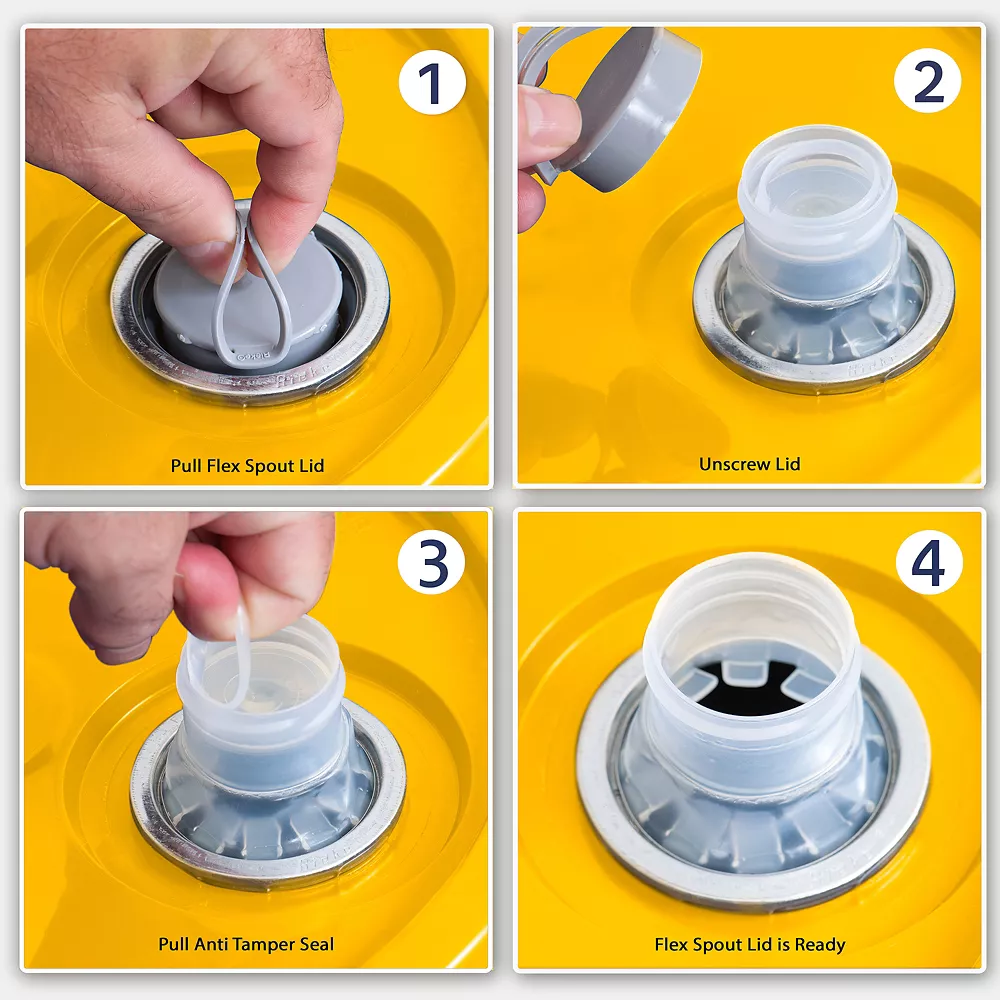 1

Pull Flex Spout Lid

2

Unscrew Lid

3

Pull Anti Tamper Seal

4

Flex Spout Lid is Ready