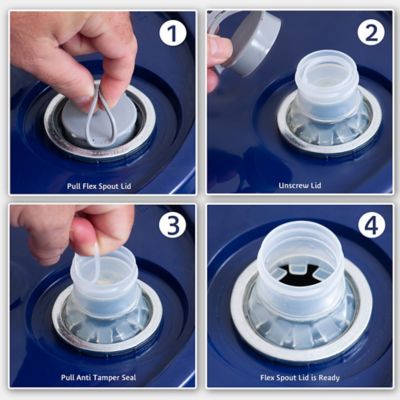 1
Pull Flex Spout Lid

2
Unscrew Lid

3
Pull Anti Tamper Seal

4
Flex Spout Lid is Ready