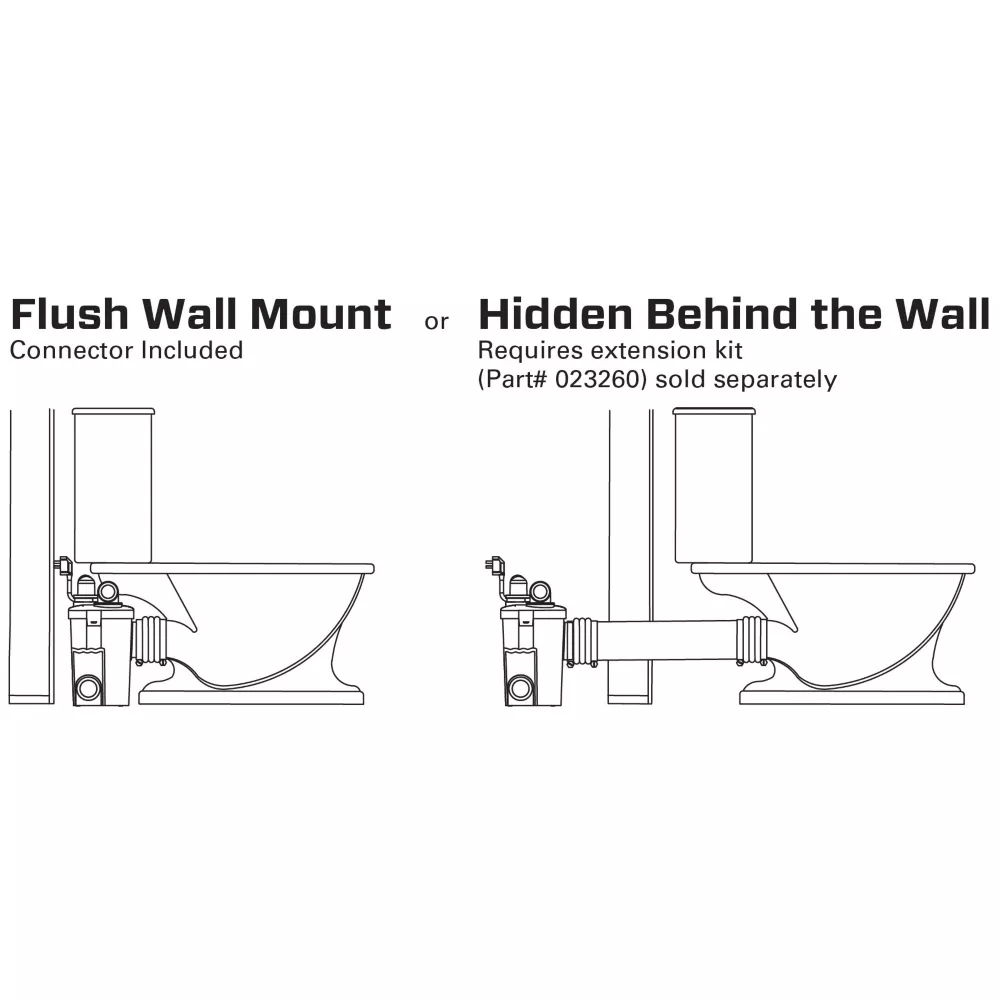 Flush Wall Mount
Connector Included

or

Hidden Behind the Wall
Requires extension kit
(Part# 023260) sold separately