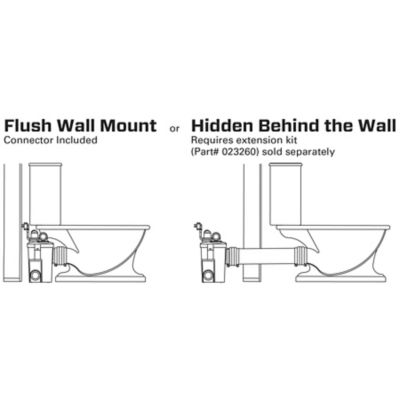 Flush Wall Mount
Connector Included

or

Hidden Behind the Wall
Requires extension kit
(Part# 023260) sold separately