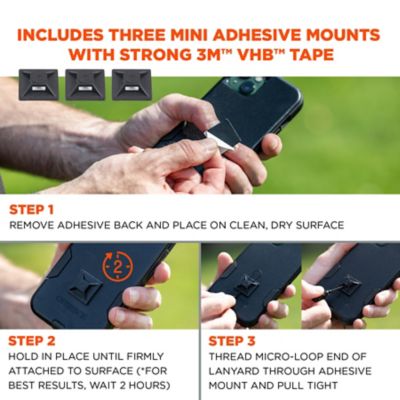 INCLUDES THREE MINI ADHESIVE MOUNTS WITH STRONG 3M™ VHB™ TAPE

STEP 1
REMOVE ADHESIVE BACK AND PLACE ON CLEAN, DRY SURFACE

2

STEP 2
HOLD IN PLACE UNTIL FIRMLY ATTACHED TO SURFACE (*FOR BEST RESULTS, WAIT 2 HOURS)

STEP 3
THREAD MICRO-LOOP END OF LANYARD THROUGH ADHESIVE MOUNT AND PULL TIGHT