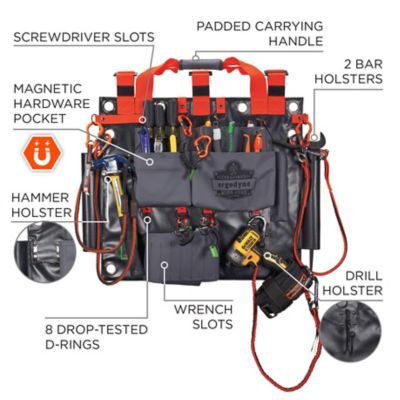 SCREWDRIVER SLOTS

PADDED CARRYING HANDLE

2 BAR HOLSTERS

MAGNETIC HARDWARE POCKET

ergodyne

HAMMER HOLSTER

DRILL HOLSTER

WRENCH SLOTS

8 DROP-TESTED D-RINGS