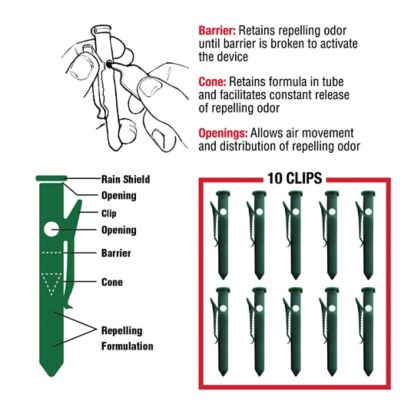 Barrier: Retains repelling odor until barrier is broken to activate the device

Cone: Retains formula in tube and facilitates constant release of repelling odor

Openings: Allows air movement and distribution of repelling odor

Rain Shield
Opening
Clip
Opening
Barrier
Cone
Repelling Formulation

10 CLIPS