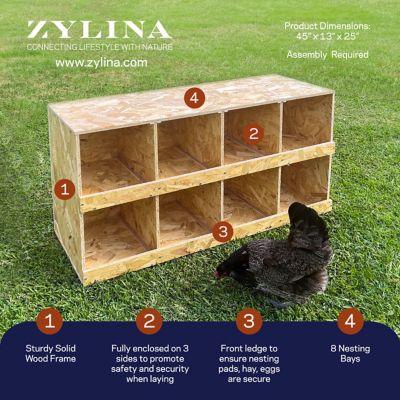 ZYLINA
CONNECTING LIFESTYLE WITH NATURE
www.zylina.com

Product Dimensions:
45" x 13" x 25"

Assembly Required

4
2
1
3

1
Sturdy Solid Wood Frame

2
Fully enclosed on 3 sides to promote safety and security when laying

3
Front ledge to ensure nesting pads, hay, eggs are secure

4
8 Nesting Bays