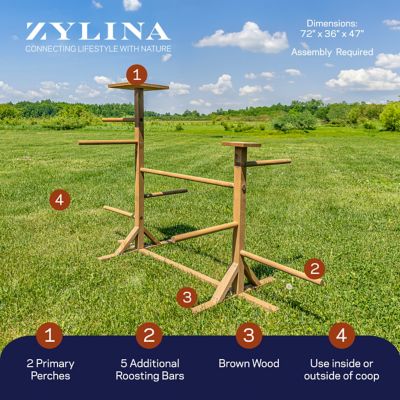 ZYLINA
CONNECTING LIFESTYLE WITH NATURE

Dimensions:
72" x 36" x 47"

Assembly Required

1

4

2

3

1
2 Primary Perches

2
5 Additional Roosting Bars

3
Brown Wood

4
Use inside or outside of coop