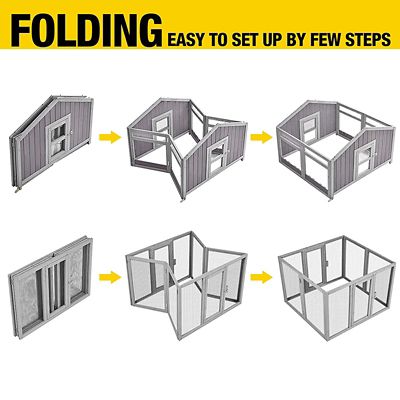 FOLDING EASY TO SET UP BY FEW STEPS