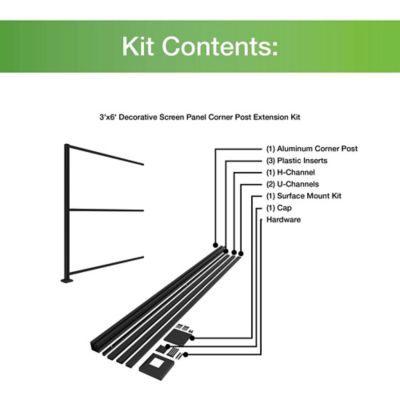 Kit Contents:

3'x6' Decorative Screen Panel Corner Post Extension Kit

(1) Aluminum Corner Post
(3) Plastic Inserts
(1) H-Channel
(2) U-Channels
(1) Surface Mount Kit
(1) Cap
Hardware