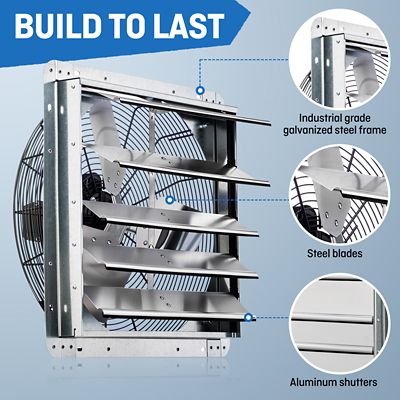 BUILD TO LAST

Industrial grade galvanized steel frame

Steel blades

Aluminum shutters