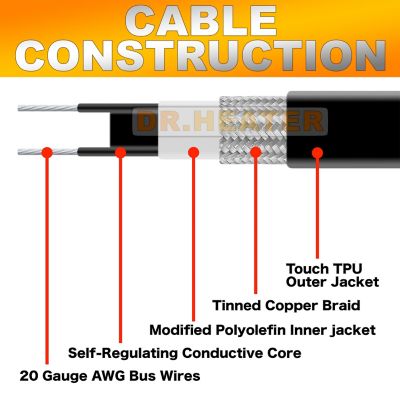 CABLE CONSTRUCTION

DR.HEATER

Touch TPU Outer Jacket

Tinned Copper Braid

Modified Polyolefin Inner jacket

Self-Regulating Conductive Core

20 Gauge AWG Bus Wires