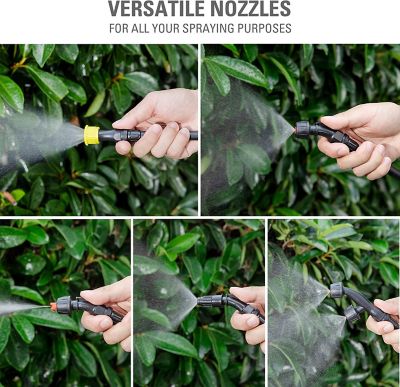 VERSATILE NOZZLES
FOR ALL YOUR SPRAYING PURPOSES