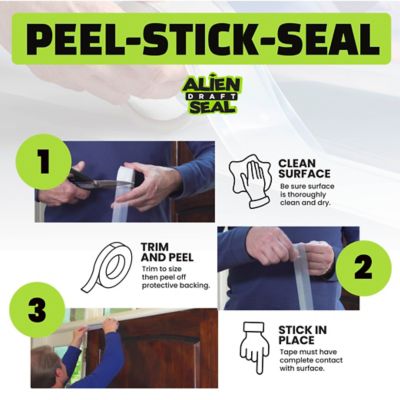 PEEL-STICK-SEAL

ALIEN DRAFT SEAL

1

CLEAN SURFACE
Be sure surface is thoroughly clean and dry.

TRIM AND PEEL
Trim to size then peel off protective backing.

2

3

STICK IN PLACE
Tape must have complete contact with surface.