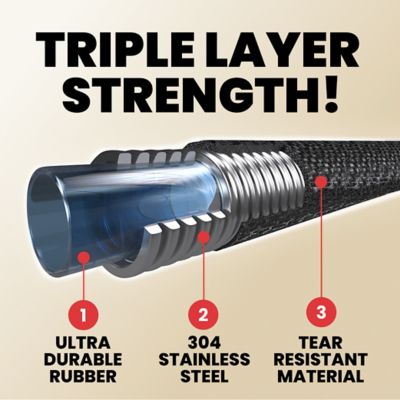 TRIPLE LAYER STRENGTH!

1
ULTRA DURABLE RUBBER

2
304 STAINLESS STEEL

3
TEAR RESISTANT MATERIAL