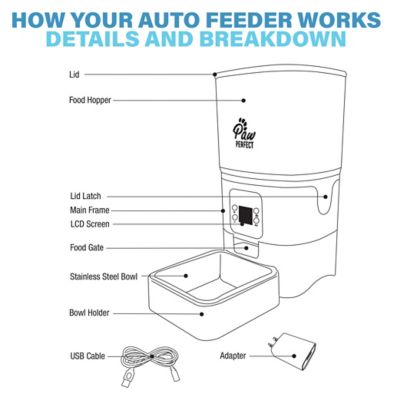 HOW YOUR AUTO FEEDER WORKS
DETAILS AND BREAKDOWN

Lid
Food Hopper
Paw
PERFECT
Lid Latch
Main Frame
LCD Screen
Food Gate
Stainless Steel Bowl
Bowl Holder
USB Cable
Adapter