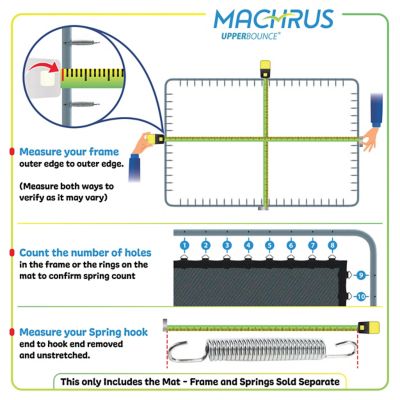 MACHRUS
UPPERBOUNCE®

Measure your frame
outer edge to outer edge.

(Measure both ways to verify as it may vary)

Count the number of holes
in the frame or the rings on the mat to confirm spring count

1 2 3 4 5 6 7 8 9 10

Measure your Spring hook
end to hook end removed and unstretched.

This only Includes the Mat - Frame and Springs Sold Separate