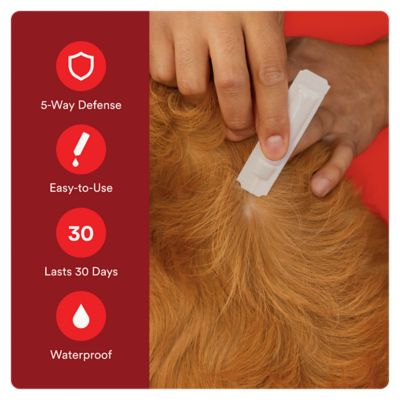 5-Way Defense

Easy-to-Use

30

Lasts 30 Days

Waterproof