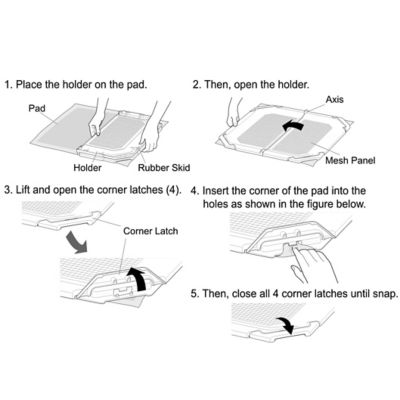 1. Place the holder on the pad.

Pad

Holder

Rubber Skid

2. Then, open the holder.

Axis

Mesh Panel

3. Lift and open the corner latches (4).

Corner Latch

4. Insert the corner of the pad into the holes as shown in the figure below.

5. Then, close all 4 corner latches until snap.