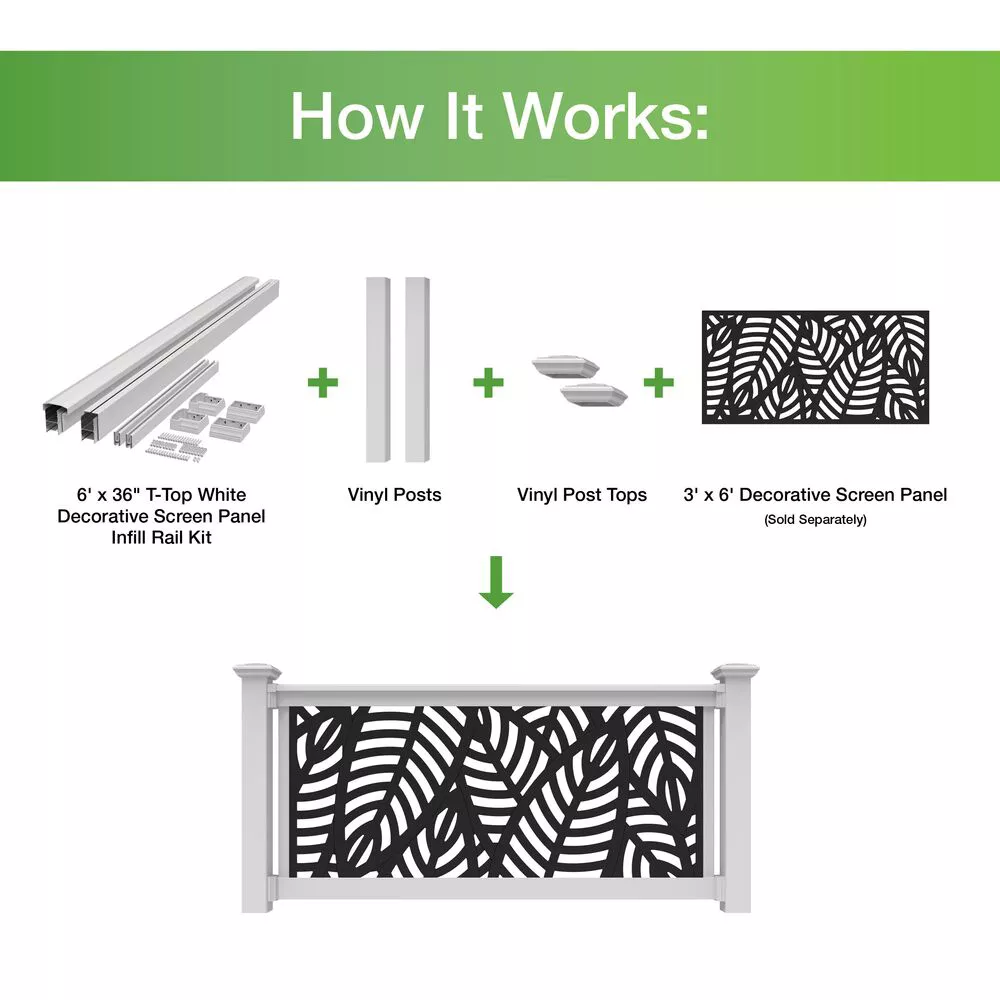 How It Works:

6' x 36" T-Top White Decorative Screen Panel Infill Rail Kit

+

Vinyl Posts

+

Vinyl Post Tops

+

3' x 6' Decorative Screen Panel
(Sold Separately)