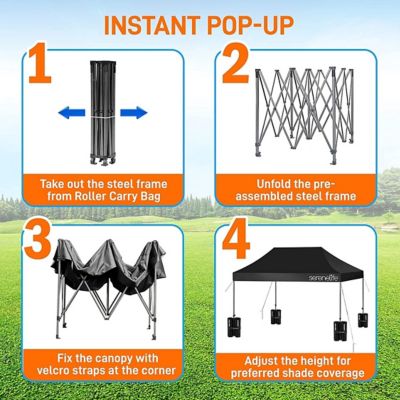 INSTANT POP-UP

1

Take out the steel frame from Roller Carry Bag

2

Unfold the pre-assembled steel frame

3

Fix the canopy with velcro straps at the corner

4

serenelife

Adjust the height for preferred shade coverage