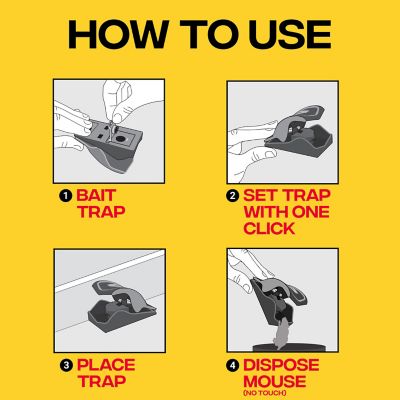 HOW TO USE

1 BAIT TRAP

2 SET TRAP WITH ONE CLICK

3 PLACE TRAP

4 DISPOSE MOUSE (NO TOUCH)