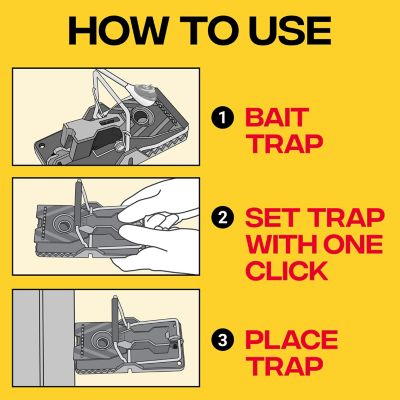 HOW TO USE

1 BAIT TRAP

2 SET TRAP WITH ONE CLICK

3 PLACE TRAP