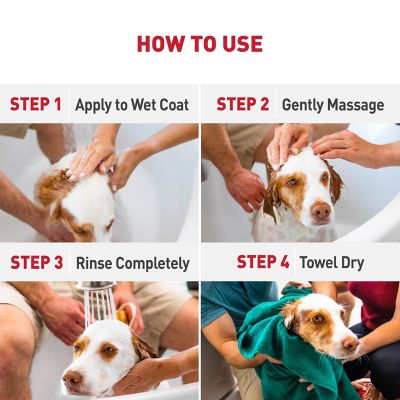 HOW TO USE

STEP 1 Apply to Wet Coat

STEP 2 Gently Massage

STEP 3 Rinse Completely

STEP 4 Towel Dry