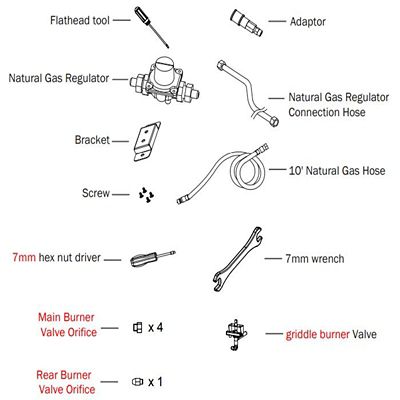 Flathead tool

Adaptor

Natural Gas Regulator

Natural Gas Regulator Connection Hose

Bracket

10' Natural Gas Hose

Screw

7mm hex nut driver

7mm wrench

Main Burner Valve Orifice

x 4

griddle burner Valve

Rear Burner Valve Orifice

x 1