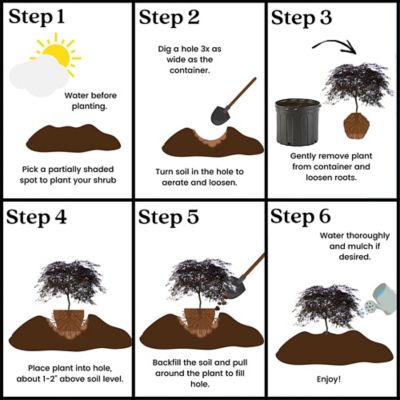 Step 1

Water before planting.

Pick a partially shaded spot to plant your shrub

Step 2

Dig a hole 3x as wide as the container.

Turn soil in the hole to aerate and loosen.

Step 3

Gently remove plant from container and loosen roots.

Step 4

Place plant into hole, about 1-2" above soil level.

Step 5

Backfill the soil and pull around the plant to fill hole.

Step 6

Water thoroughly and mulch if desired.

Enjoy!