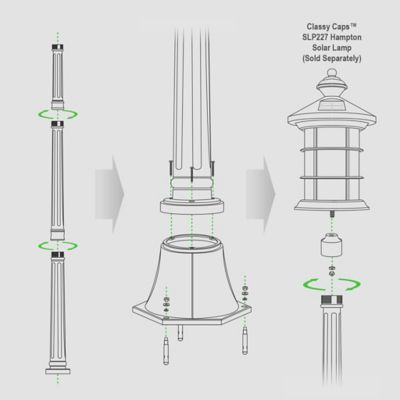 Classy Caps™
SLP227 Hampton
Solar Lamp
(Sold Separately)