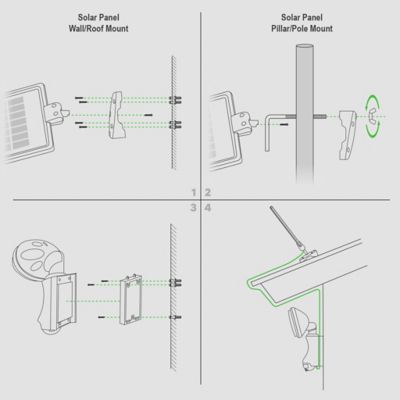 Solar Panel
Wall/Roof Mount

Solar Panel
Pillar/Pole Mount

1 2
3 4