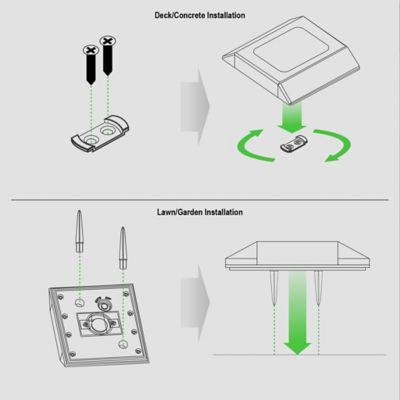 Deck/Concrete Installation

Lawn/Garden Installation