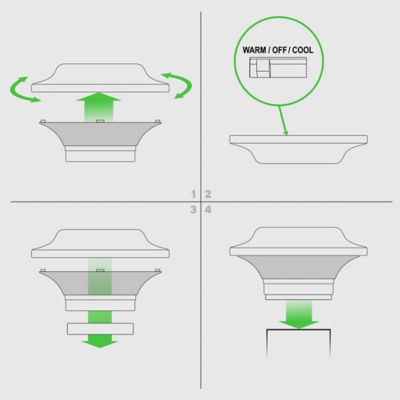 WARM / OFF / COOL

1 2
3 4