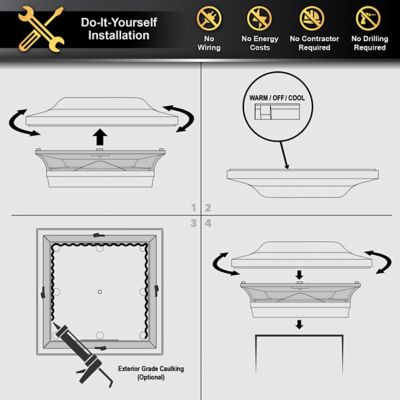 Do-It-Yourself Installation

No Wiring

No Energy Costs

No Contractor Required

No Drilling Required

WARM / OFF / COOL

1 2
3 4

Exterior Grade Caulking (Optional)