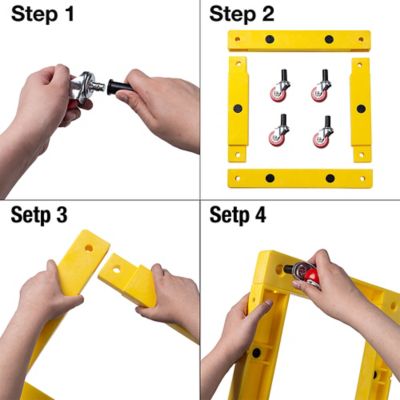 Step 1

Step 2

Setp 3

Setp 4