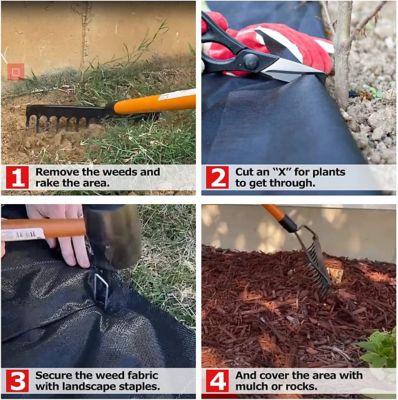 1 Remove the weeds and rake the area.

2 Cut an "X" for plants to get through.

3 Secure the weed fabric with landscape staples.

4 And cover the area with mulch or rocks.