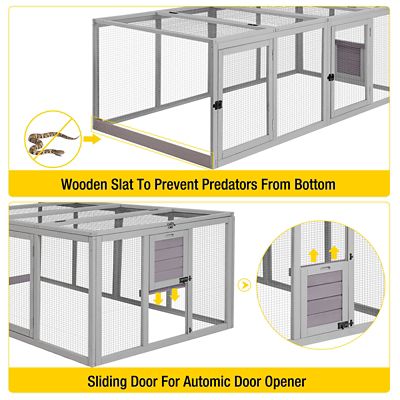 Wooden Slat To Prevent Predators From Bottom

Sliding Door For Automic Door Opener