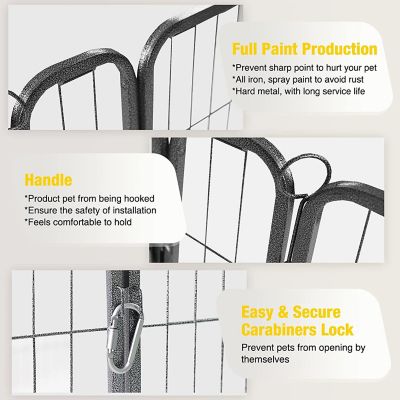 Full Paint Production
*Prevent sharp point to hurt your pet
*All iron, spray paint to avoid rust
*Hard metal, with long service life

Handle
*Product pet from being hooked
*Ensure the safety of installation
*Feels comfortable to hold

Easy & Secure Carabiners Lock
Prevent pets from opening by themselves