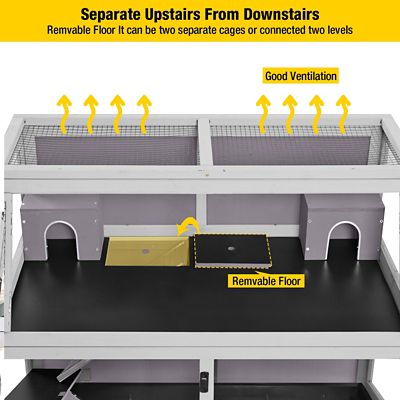 Separate Upstairs From Downstairs
Remvable Floor It can be two separate cages or connected two levels

Good Ventilation

Remvable Floor