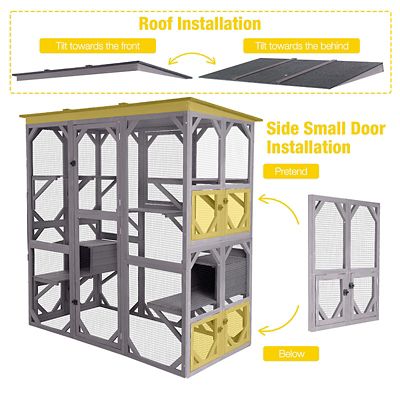 Roof Installation

Tilt towards the front

Tilt towards the behind

Side Small Door Installation

Pretend

Below