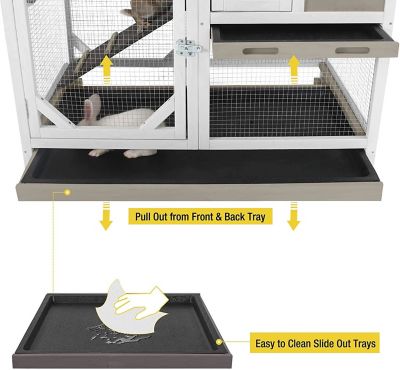 Pull Out from Front & Back Tray

Easy to Clean Slide Out Trays