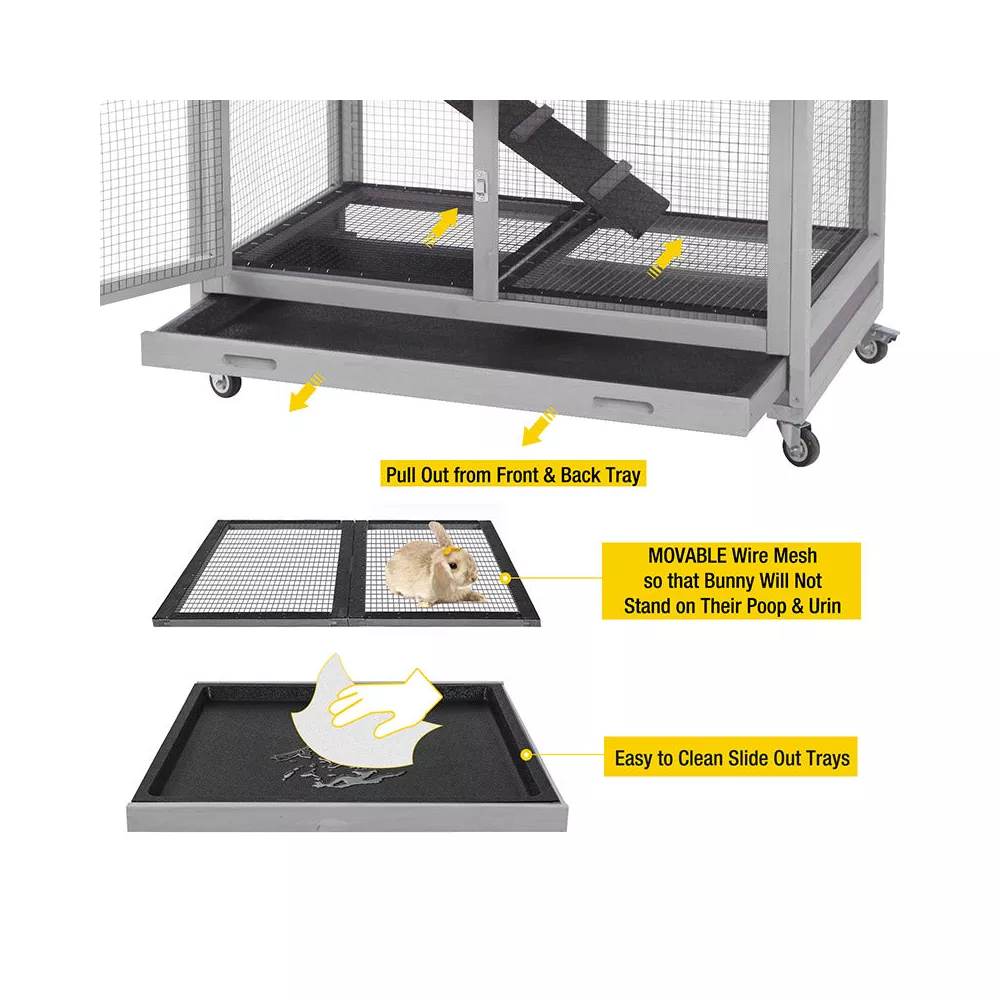 Pull Out from Front & Back Tray

MOVABLE Wire Mesh so that Bunny Will Not Stand on Their Poop & Urin

Easy to Clean Slide Out Trays