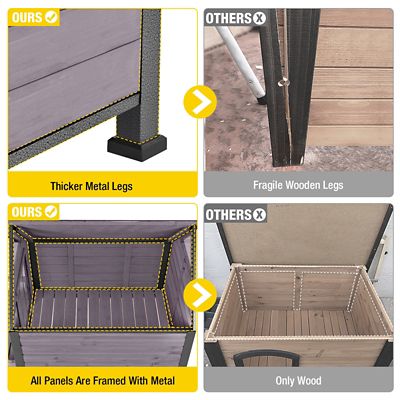 OURS

Thicker Metal Legs

OTHERS

Fragile Wooden Legs

OURS

All Panels Are Framed With Metal

OTHERS

Only Wood