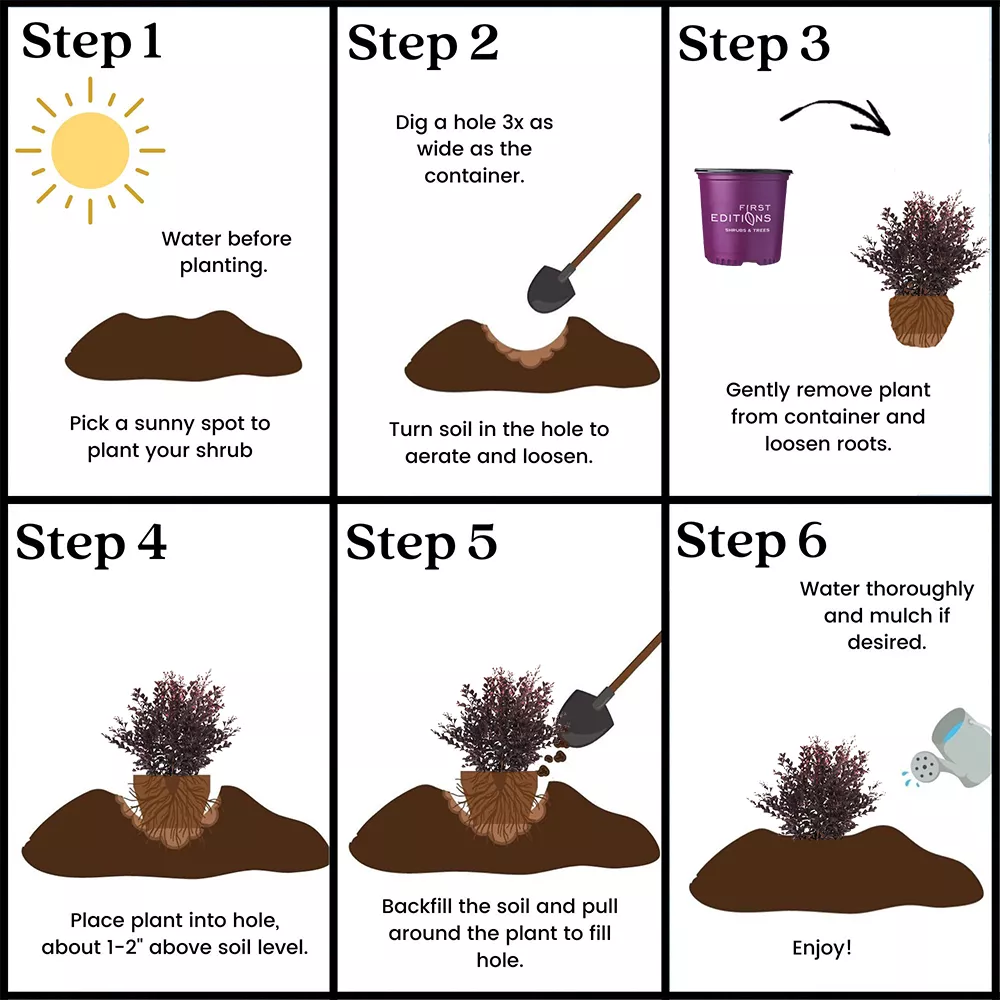 Step 1

Water before planting.

Pick a sunny spot to plant your shrub

Step 2

Dig a hole 3x as wide as the container.

Turn soil in the hole to aerate and loosen.

Step 3

FIRST EDITIONS SHRUBS & TREES

Gently remove plant from container and loosen roots.

Step 4

Place plant into hole, about 1-2" above soil level.

Step 5

Backfill the soil and pull around the plant to fill hole.

Step 6

Water thoroughly and mulch if desired.

Enjoy!