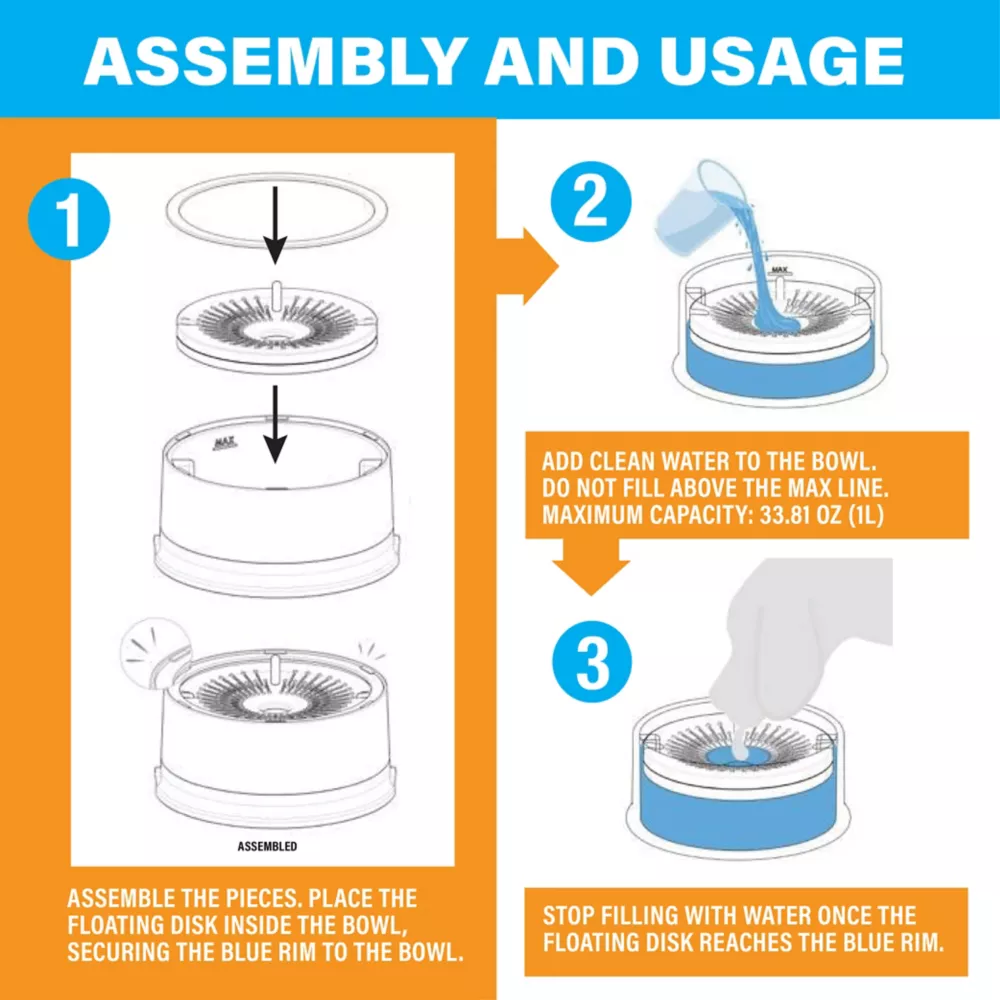 ASSEMBLY AND USAGE

1

MAX

ASSEMBLED

ASSEMBLE THE PIECES. PLACE THE FLOATING DISK INSIDE THE BOWL, SECURING THE BLUE RIM TO THE BOWL.

2

MAX

ADD CLEAN WATER TO THE BOWL. DO NOT FILL ABOVE THE MAX LINE. MAXIMUM CAPACITY: 33.81 OZ (1L)

3

STOP FILLING WITH WATER ONCE THE FLOATING DISK REACHES THE BLUE RIM.