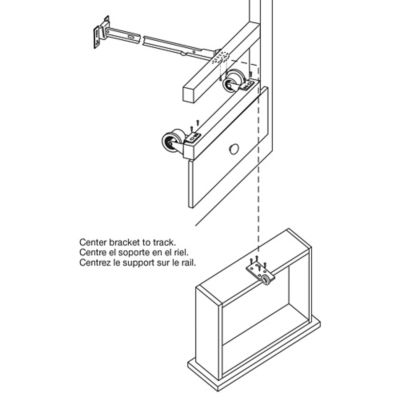 Center bracket to track.
Centre el soporte en el riel.
Centrez le support sur le rail.