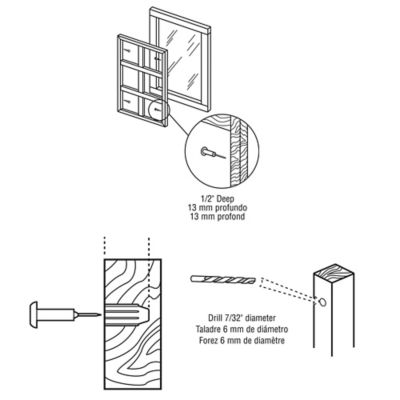 1/2" Deep
13 mm profundo
13 mm profond

Drill 7/32" diameter
Taladre 6 mm de diámetro
Forez 6 mm de diamètre