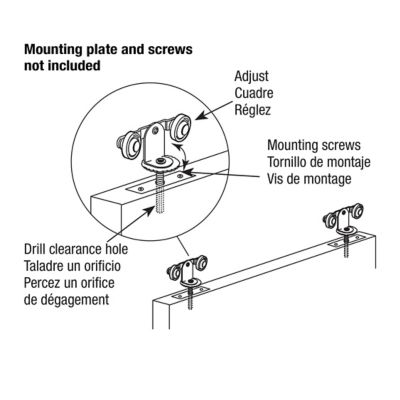 Mounting plate and screws not included

Adjust
Cuadre
Réglez

Mounting screws
Tornillo de montaje
Vis de montage

Drill clearance hole
Taladre un orificio
Percez un orifice de dégagement