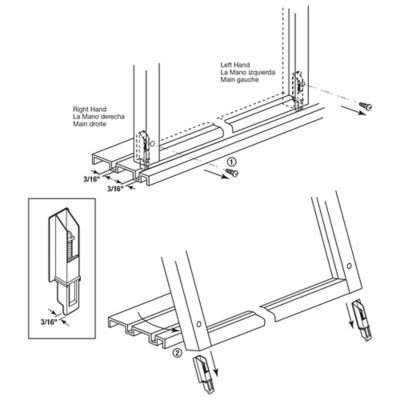 Left Hand
La Mano izquierda
Main gauche

Right Hand
La Mano derecha
Main droite

①

3/16"

3/16"

3/16"

②